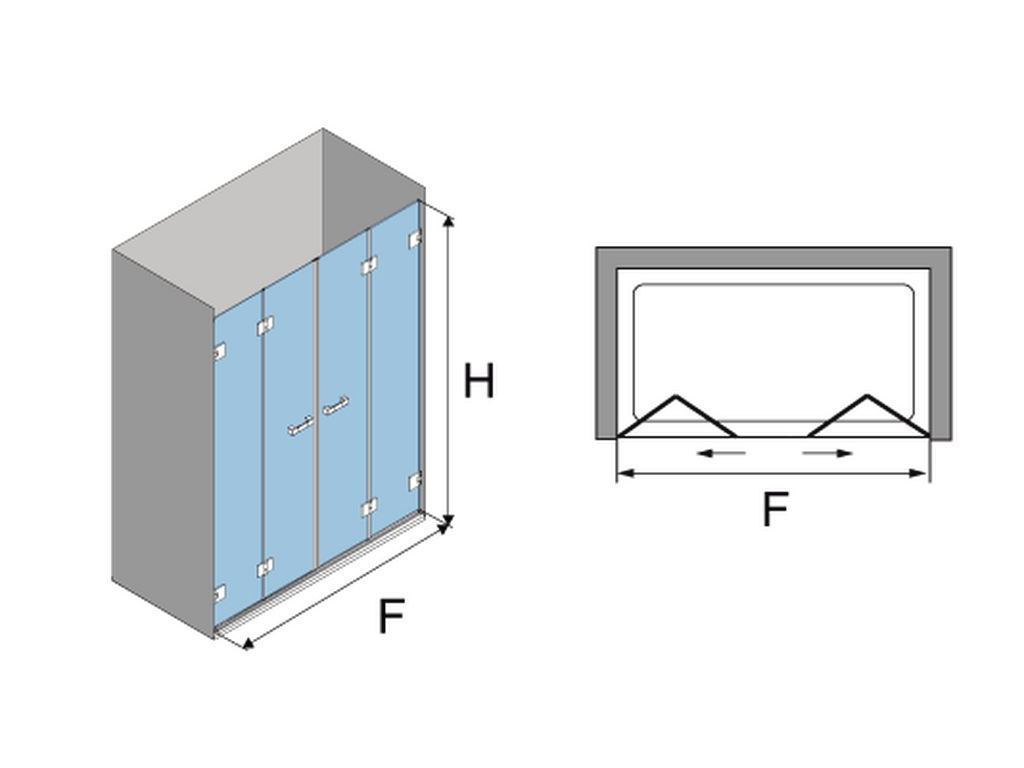 H
F
F